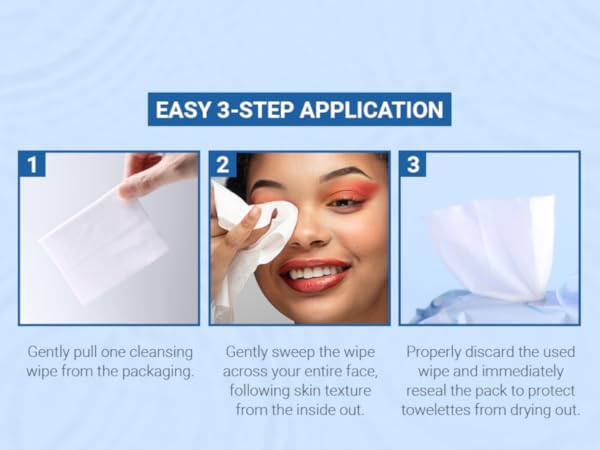 EASY 3-STEP APPLICATION

1

Gently pull one cleansing wipe from the packaging.

2

Gently sweep the wipe across your entire face, following skin texture from the inside out.

3

Properly discard the used wipe and immediately reseal the pack to protect towelettes from drying out.